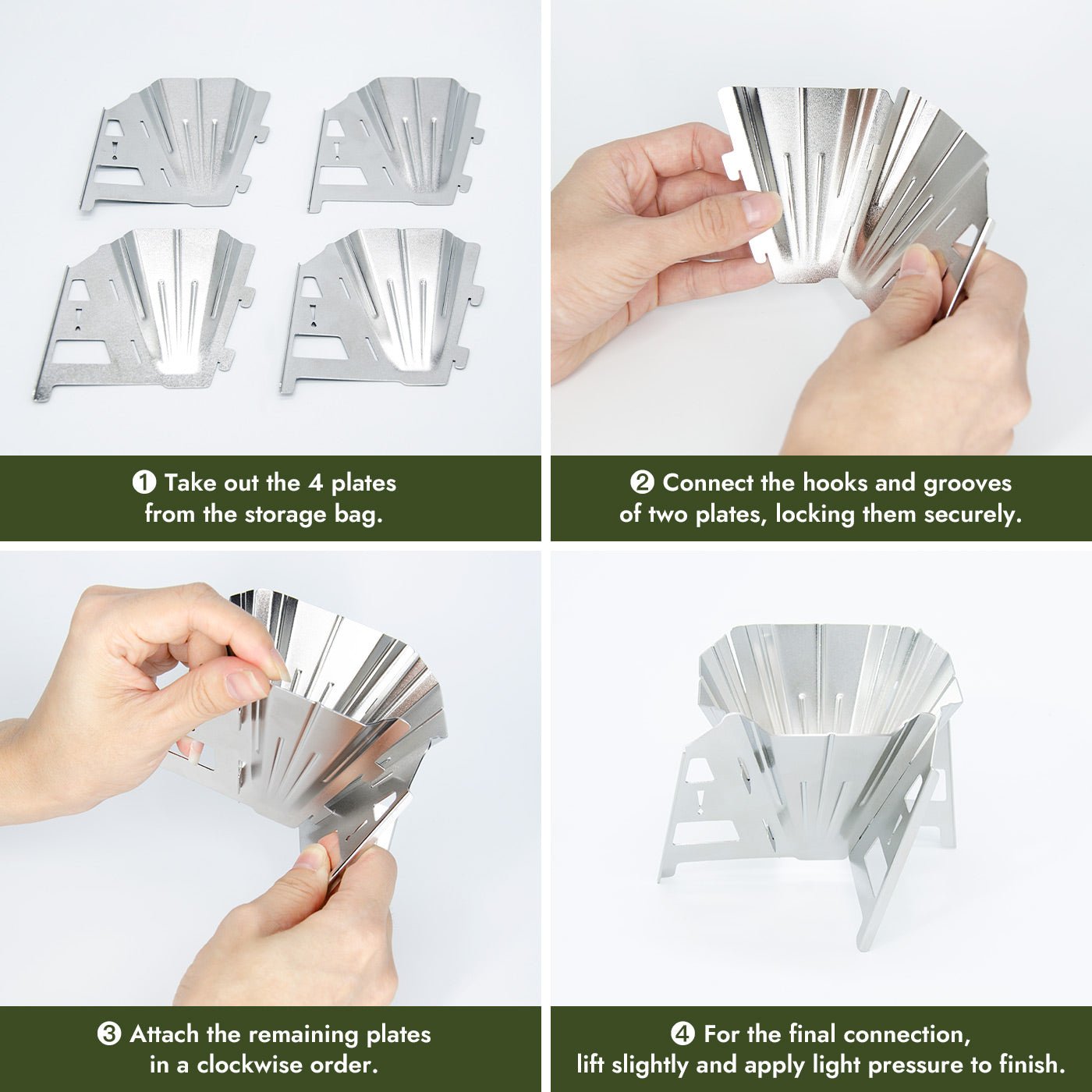 ❶ Take out the 4 plates from the storage bag.

❷ Connect the hooks and grooves of two plates, locking them securely.

❸ Attach the remaining plates in a clockwise order.

❹ For the final connection, lift slightly and apply light pressure to finish.