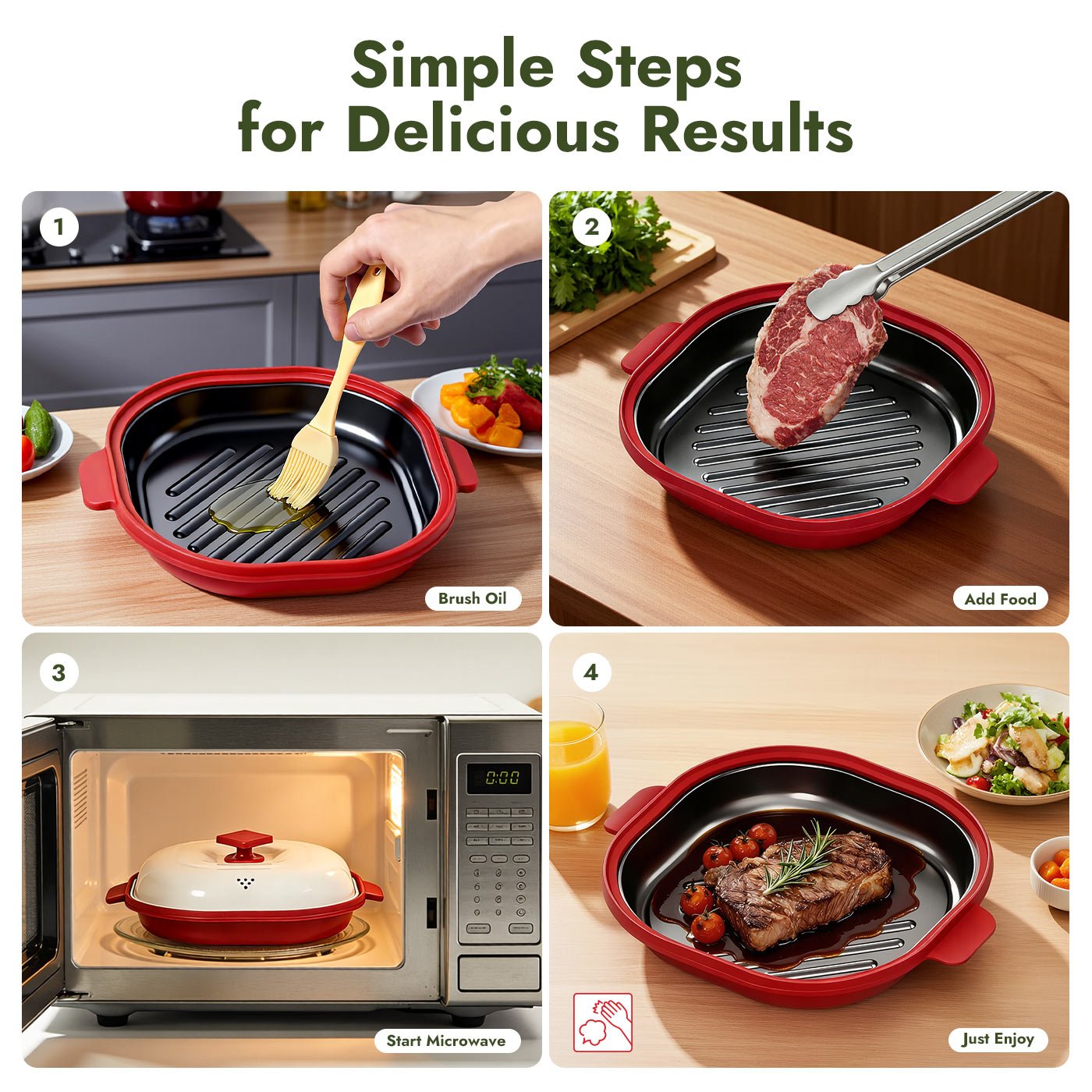 Simple Steps
for Delicious Results

1

Brush Oil

2

Add Food

3

0:00

Start Microwave

4

Just Enjoy