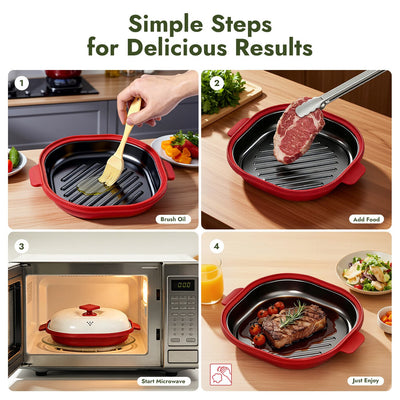 Simple Steps for Delicious Results

1
Brush Oil

2
Add Food

3
0:00
Start Microwave

4
Just Enjoy