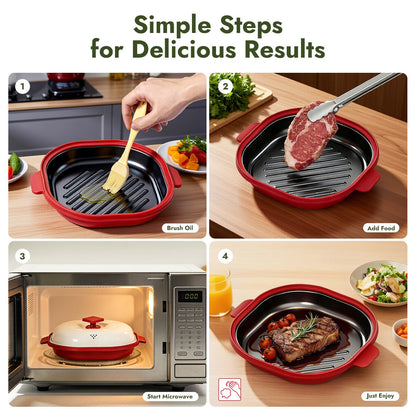 Simple Steps
for Delicious Results

1
Brush Oil

2
Add Food

3
0:00
Start Microwave

4
Just Enjoy