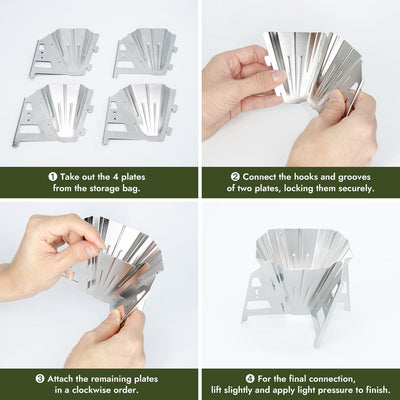 ❶ Take out the 4 plates from the storage bag.

❷ Connect the hooks and grooves of two plates, locking them securely.

❸ Attach the remaining plates in a clockwise order.

❹ For the final connection, lift slightly and apply light pressure to finish.